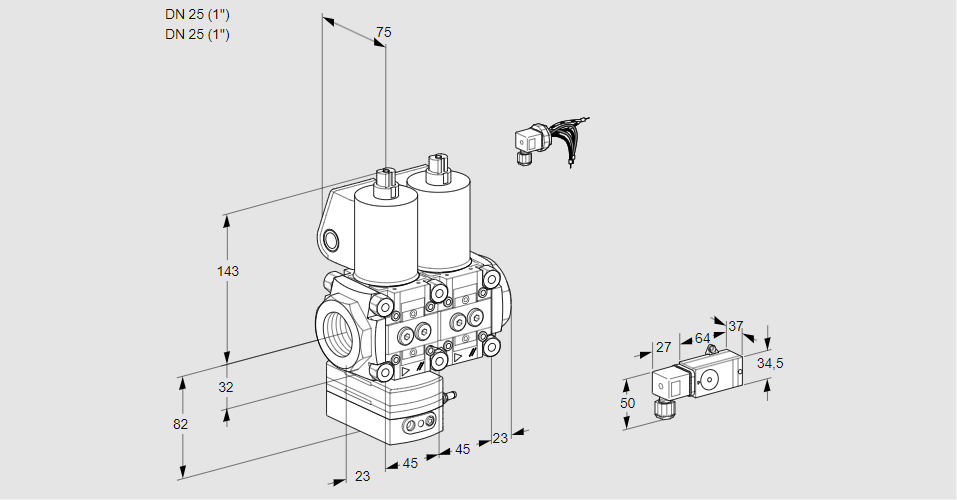 DN 25 (1")
DN 25 (1")

75

143

32

82

23

45

45

23

27

64

37

34,5

50