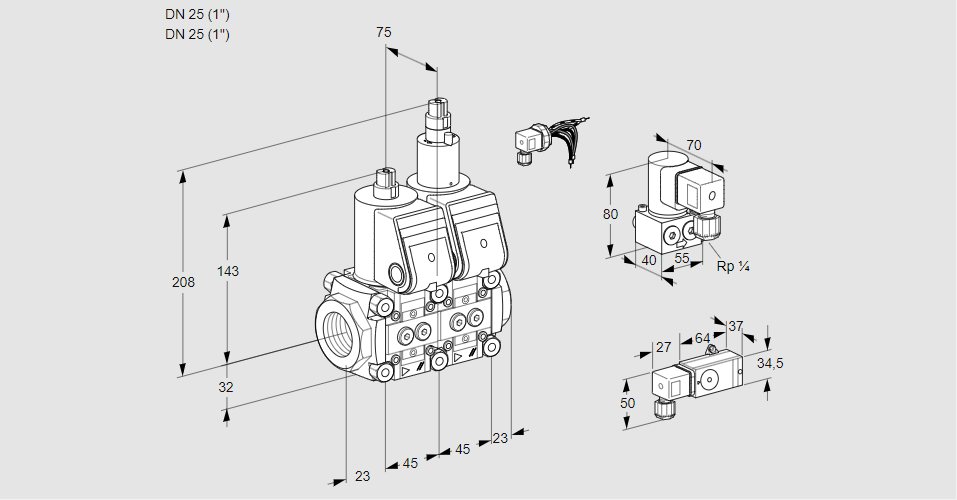 DN 25 (1")
DN 25 (1")

75

208

143

32

23

45

45

23

70

80

40

55

Rp ¼

27

64

37

34,5

50