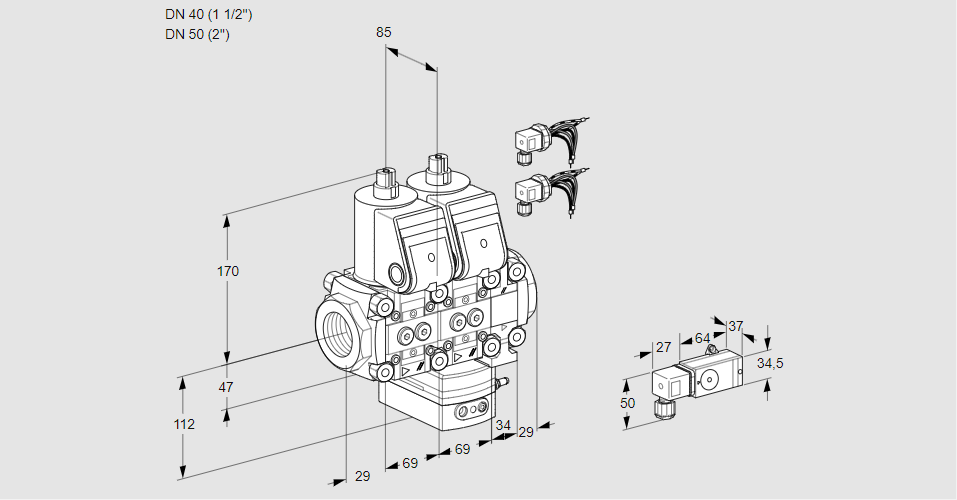 DN 40 (1 1/2")
DN 50 (2")

85

170

47

112

29

69

69

34

29

27

64

37

34,5

50