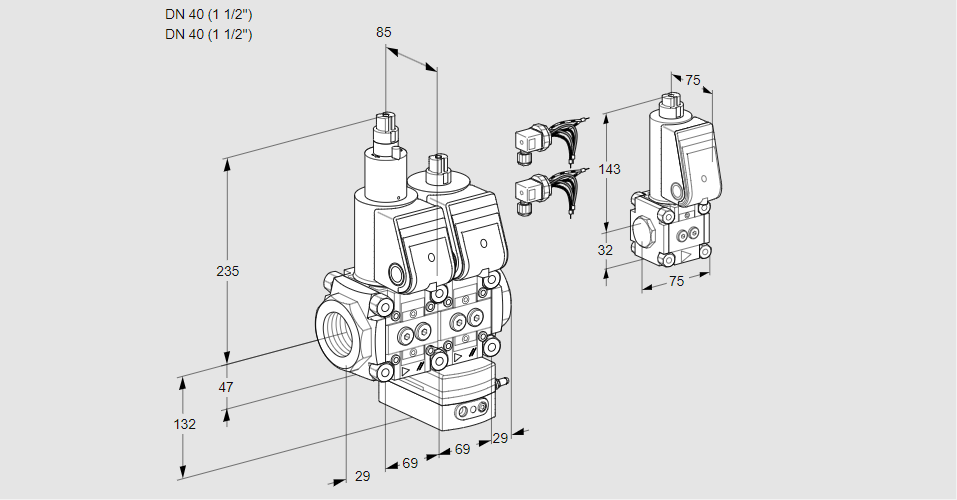 DN 40 (1 1/2")
DN 40 (1 1/2")

85
75
143
32
75
235
47
132
29
69
69
29