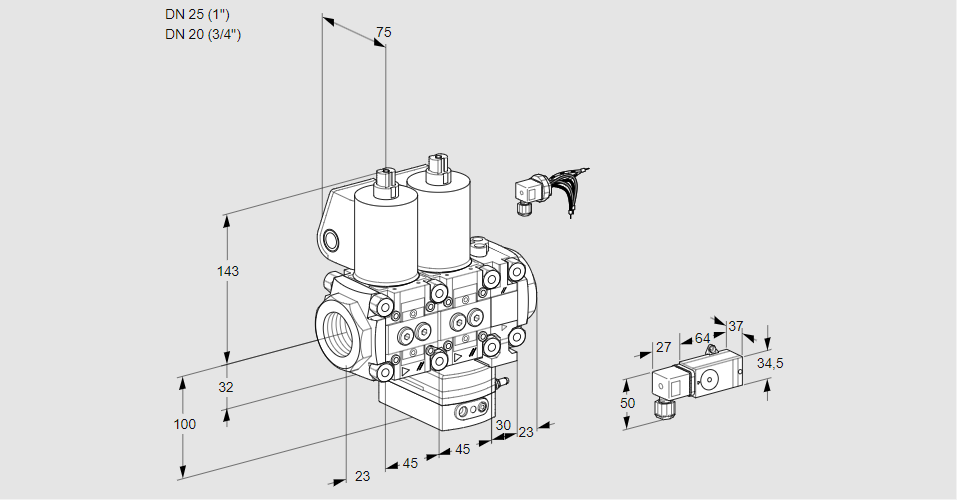 DN 25 (1")
DN 20 (3/4")

75

143

32

100

23

45

45

30

23

27

64

37

34,5

50