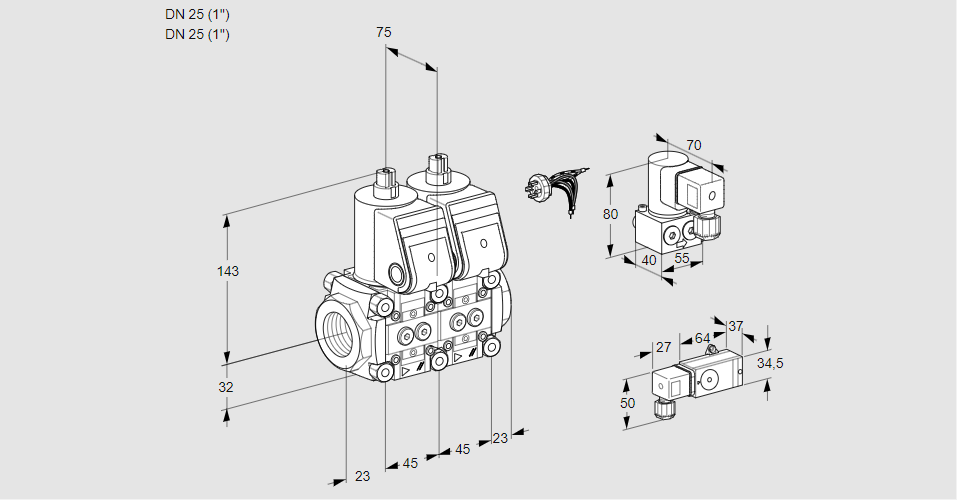 DN 25 (1")
DN 25 (1")

75
143
32
23
45
45
23
70
80
40
55
27
64
37
34,5
50