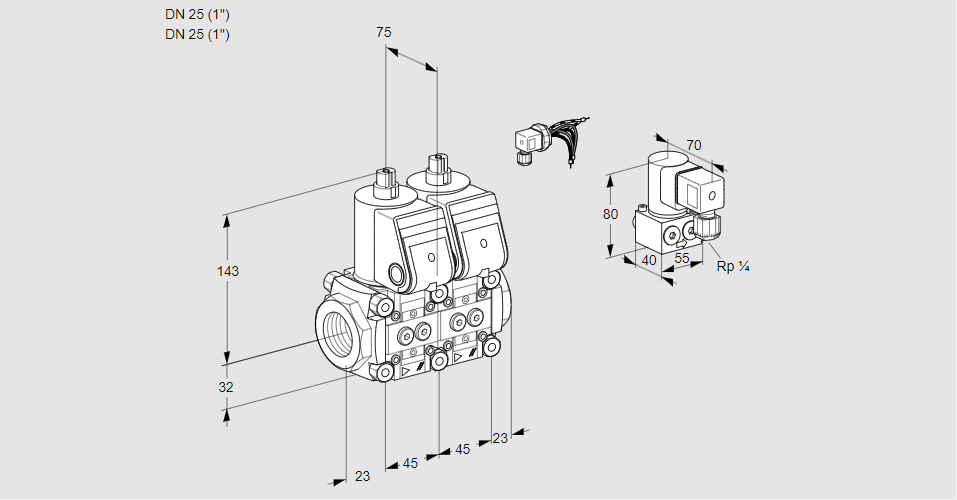 DN 25 (1")
DN 25 (1")

75

143

32

23

45

45

23

70

80

40

55

Rp ¼