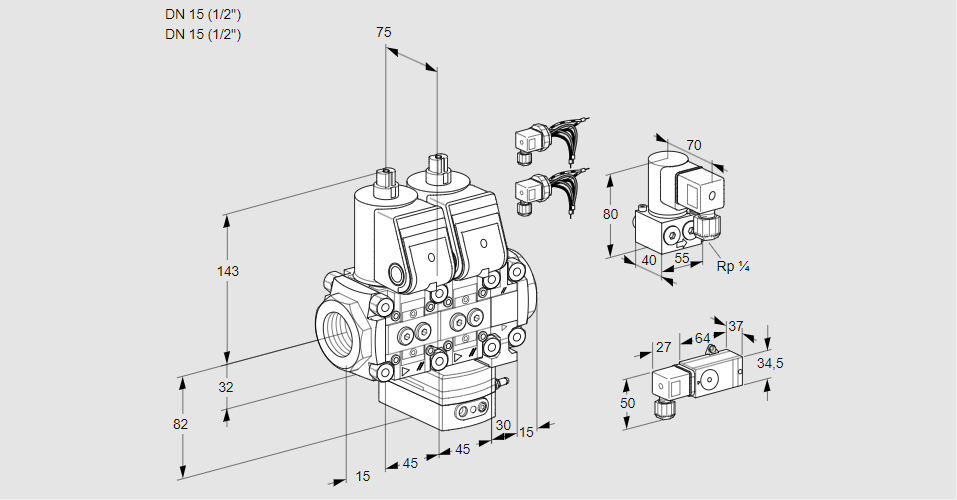 DN 15 (1/2")
DN 15 (1/2")

75
143
32
82
15
45
45
30
15
70
80
40
55
Rp ¼
27
64
37
34,5
50