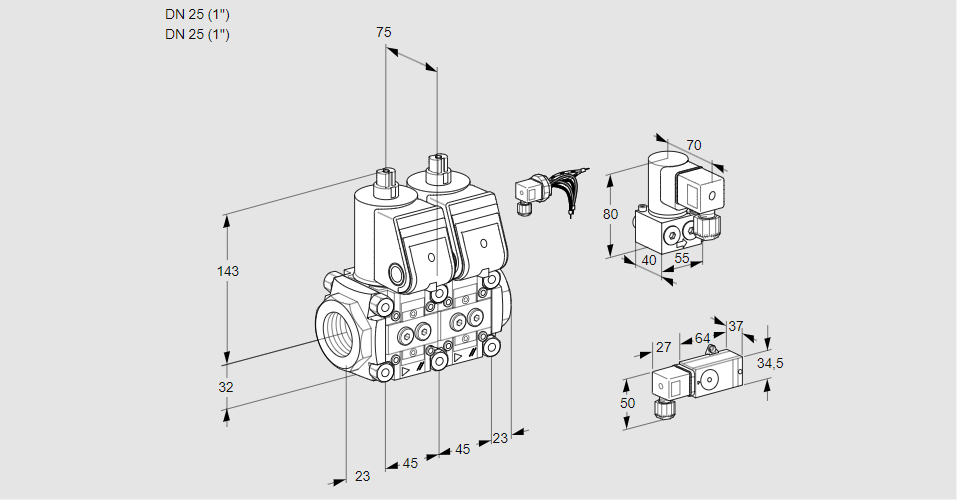 DN 25 (1")
DN 25 (1")

75

143

32

23

45

45

23

70

80

40

55

27

64

37

34,5

50