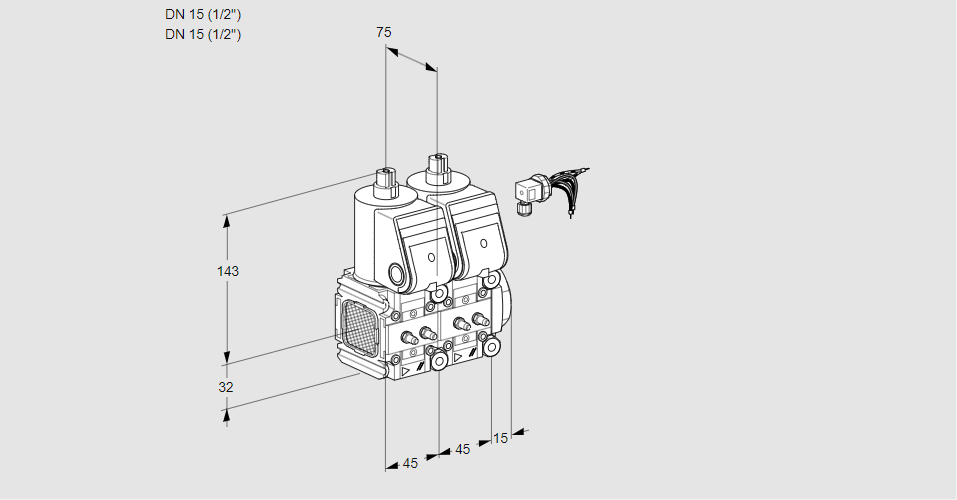 DN 15 (1/2")
DN 15 (1/2")

75

143

32

45

45

15