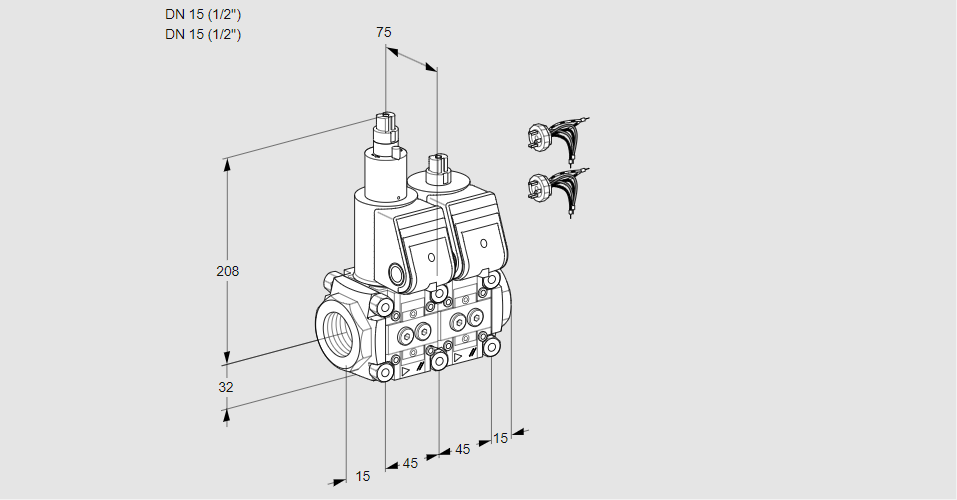 DN 15 (1/2")
DN 15 (1/2")

75

208

32

15

45

45

15