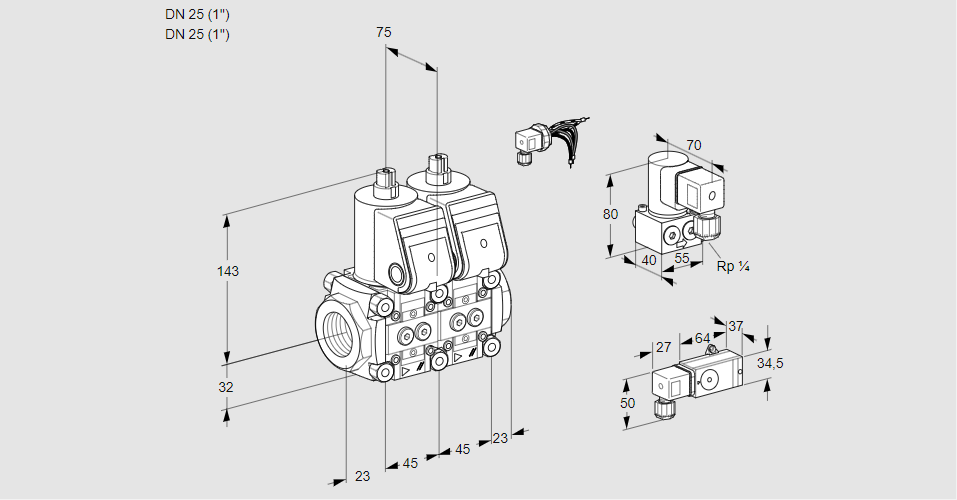 DN 25 (1")
DN 25 (1")

75
143
32
23
45
45
23
70
80
40
55
Rp ¼
27
64
37
34,5
50