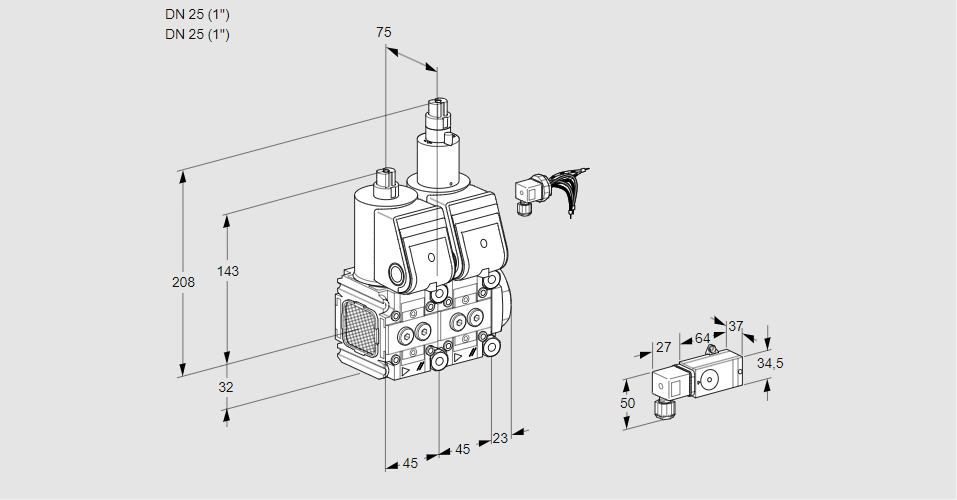 DN 25 (1")
DN 25 (1")

75

208

143

32

45

45

23

27

64

37

34,5

50