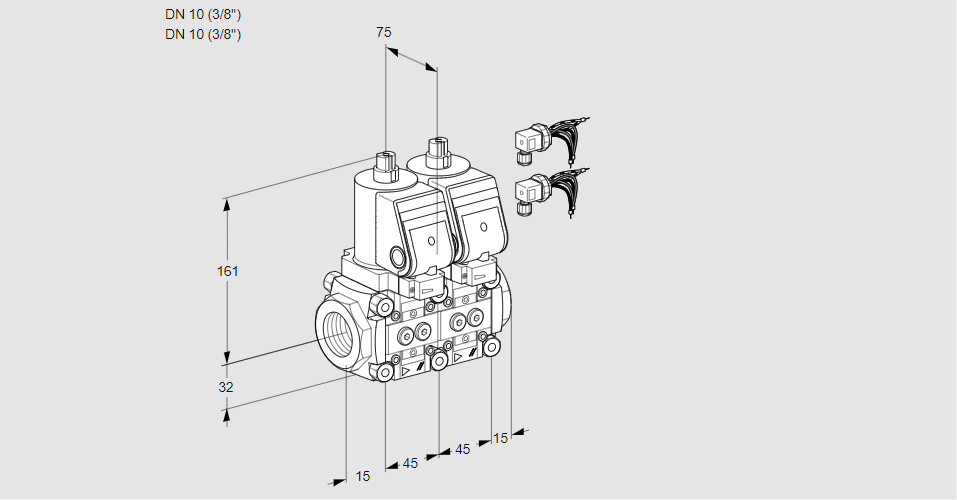 DN 10 (3/8")
DN 10 (3/8")

75

161

32

15

45

45

15