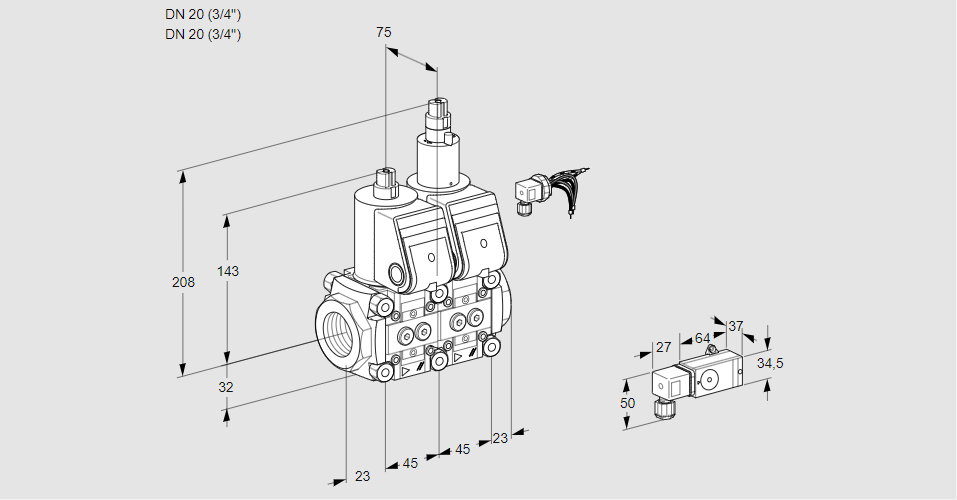 DN 20 (3/4")
DN 20 (3/4")

75

208

143

32

23

45

45

23

27

64

37

34,5

50