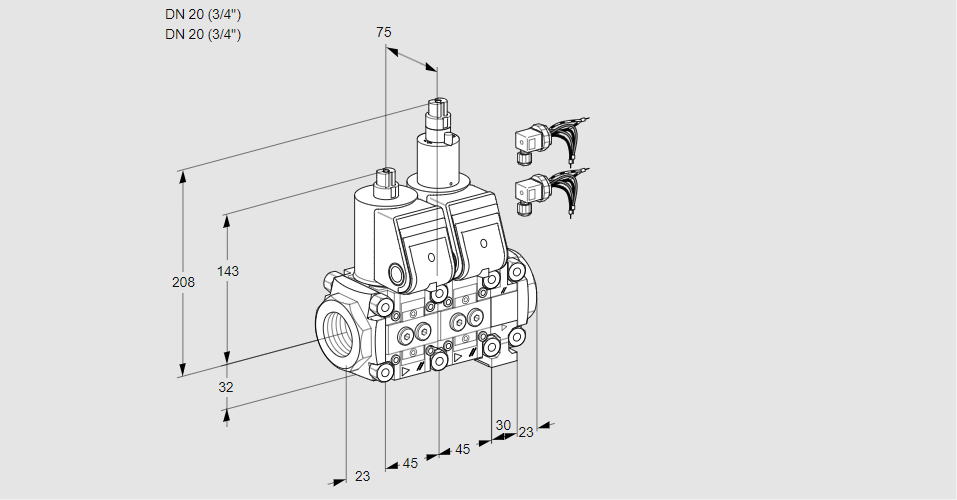 DN 20 (3/4")
DN 20 (3/4")

75

208

143

32

23

45

45

30

23