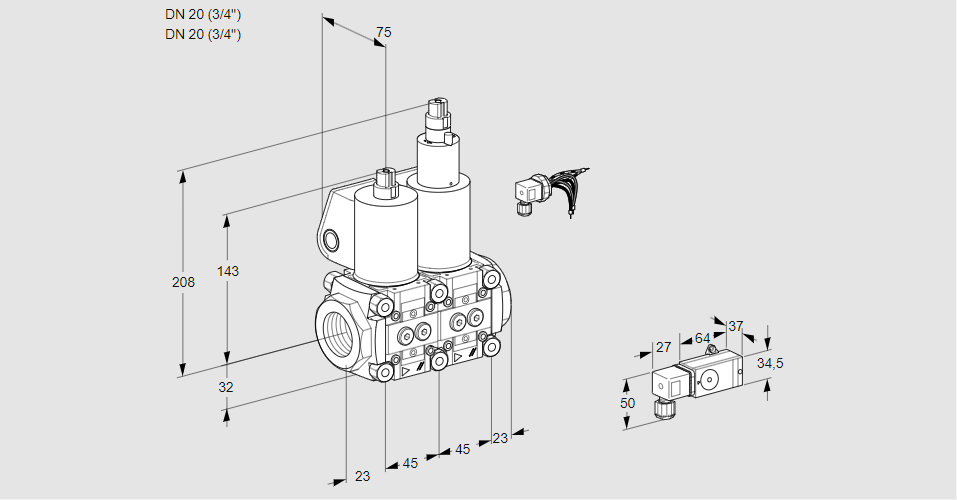 DN 20 (3/4")
DN 20 (3/4")

75

208

143

32

23

45

45

23

27

64

37

34,5

50