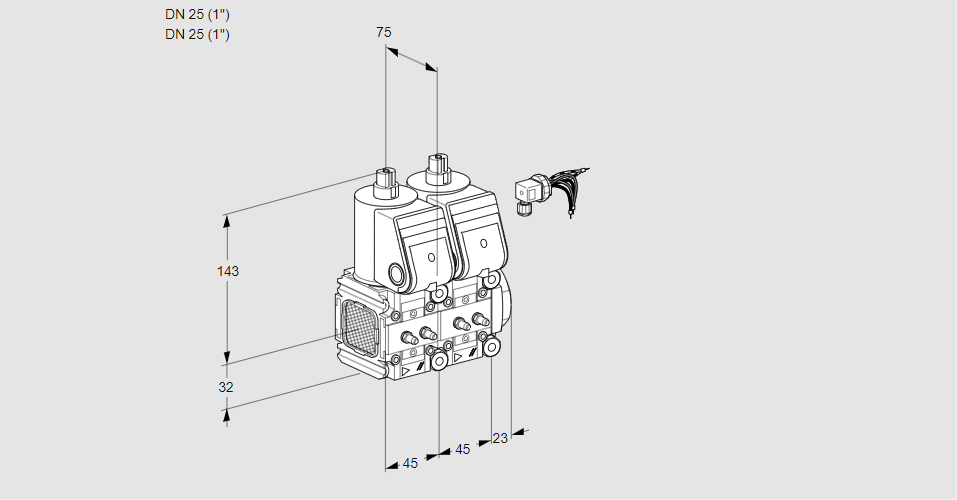 DN 25 (1")
DN 25 (1")

75

143

32

45

45

23