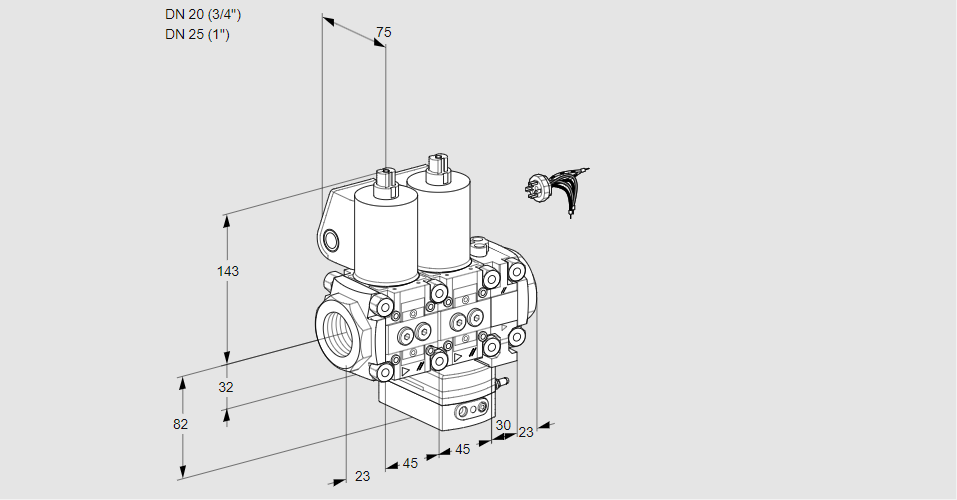 DN 20 (3/4")
DN 25 (1")

75

143

32

82

23

45

45

30

23