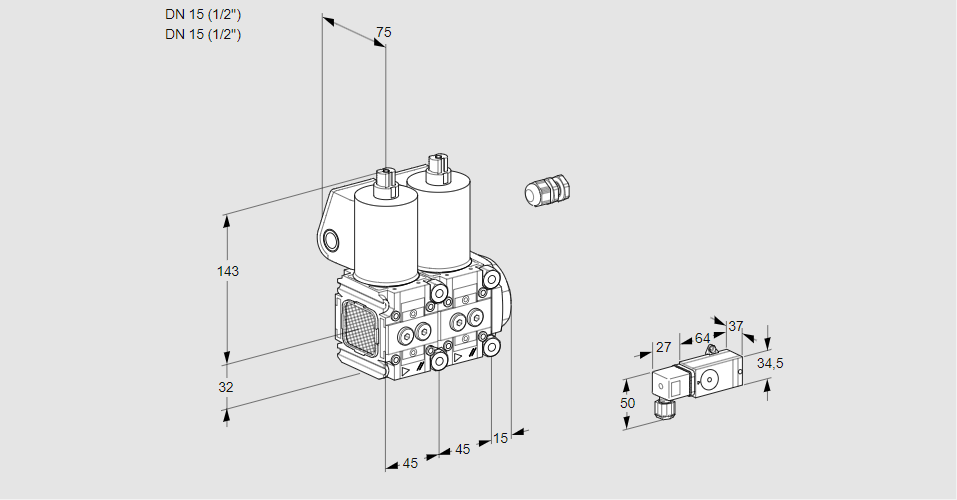 DN 15 (1/2")
DN 15 (1/2")

75

143

32

45

45

15

27

64

37

34,5

50