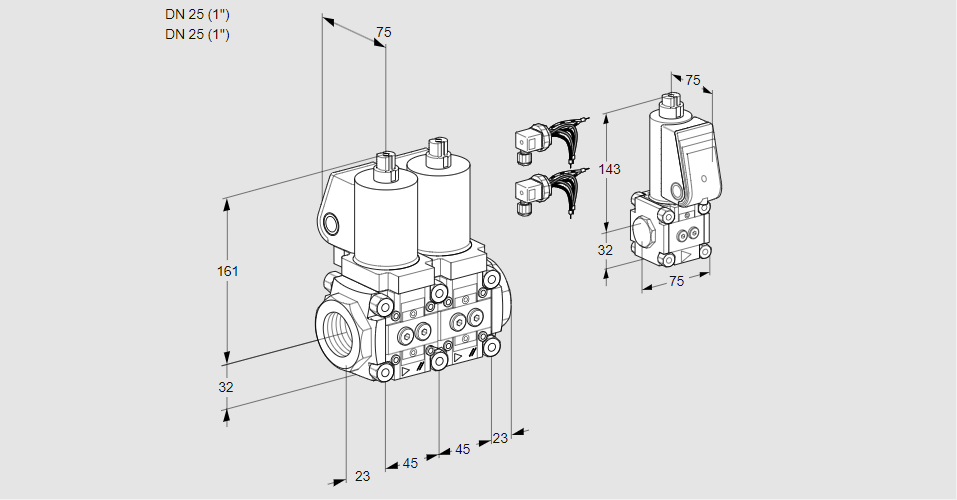 DN 25 (1")
DN 25 (1")

75

161

32

23

45

45

23

75

143

32

75