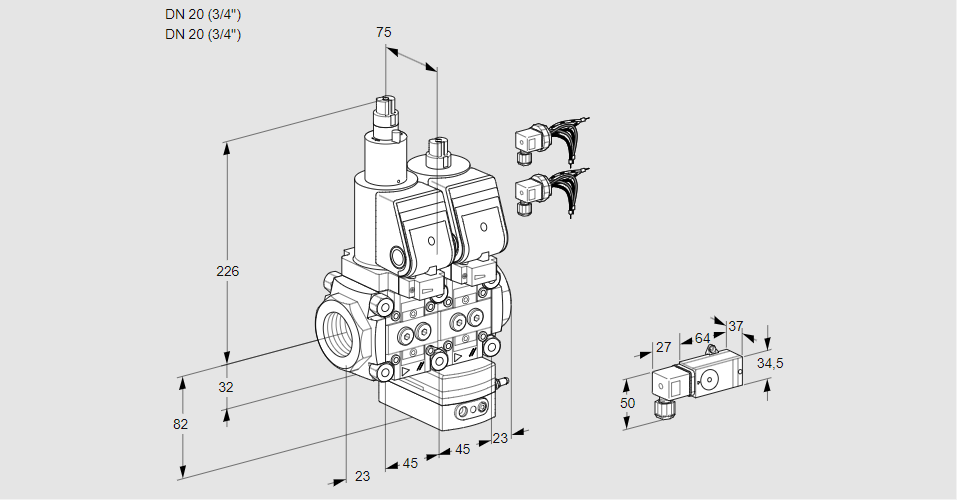 DN 20 (3/4")
DN 20 (3/4")

75

226

32

82

23

45

45

23

27

64

37

34,5

50