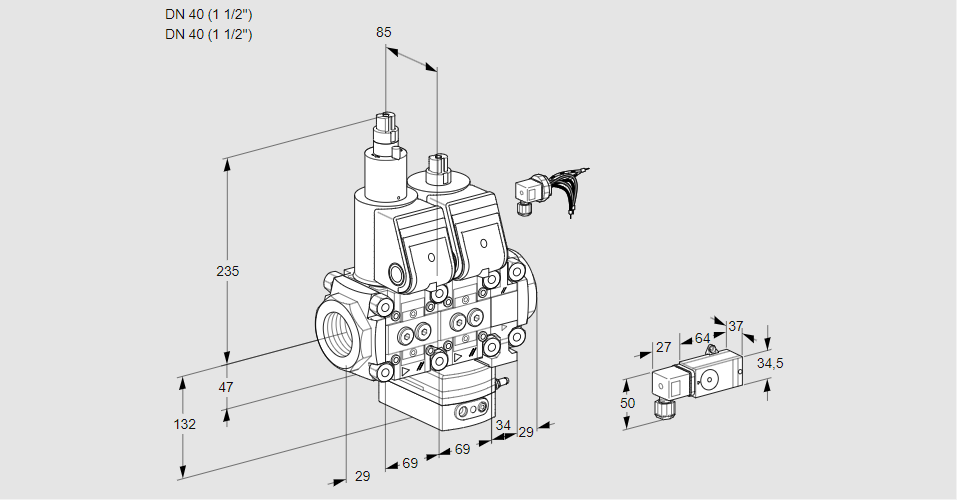 DN 40 (1 1/2")
DN 40 (1 1/2")

85

235

47

132

29

69

69

34

29

27

64

37

34,5

50