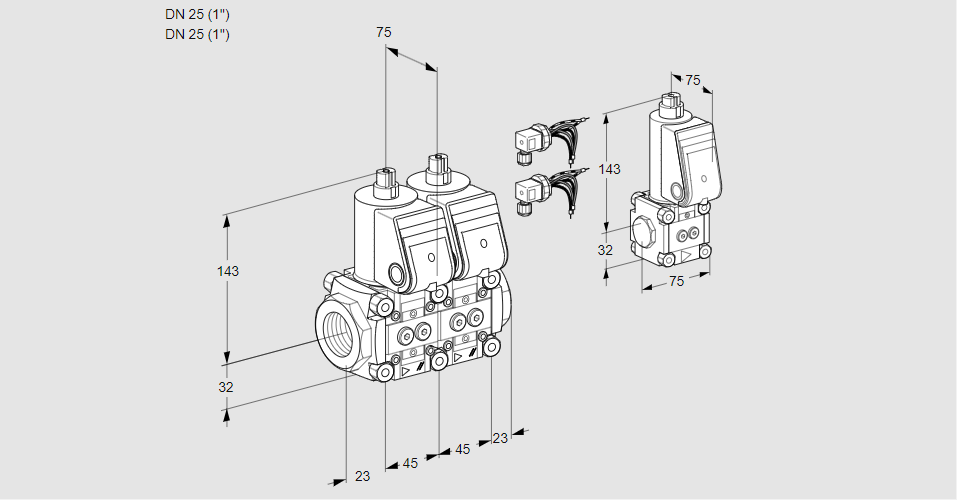 DN 25 (1")
DN 25 (1")

75

143

32

23

45

45

23

75

143

32

75