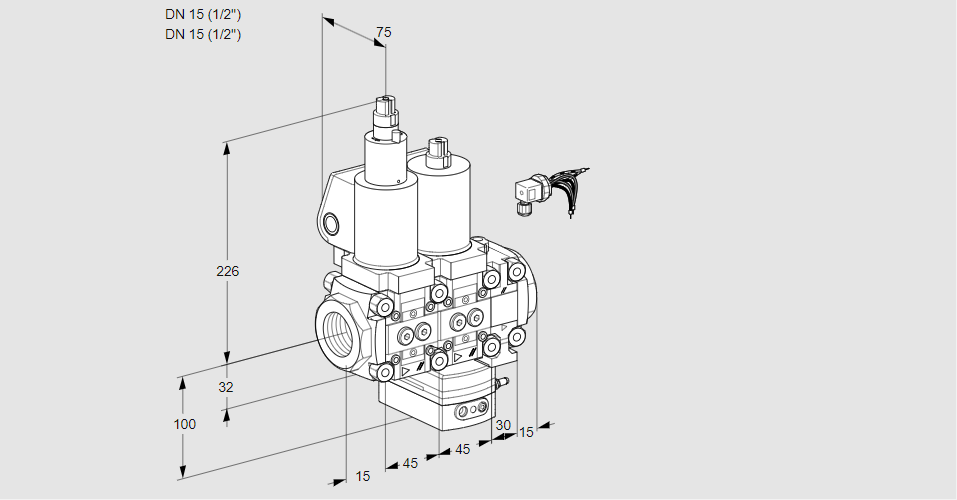 DN 15 (1/2")
DN 15 (1/2")
75
226
32
100
15
45
45
30
15