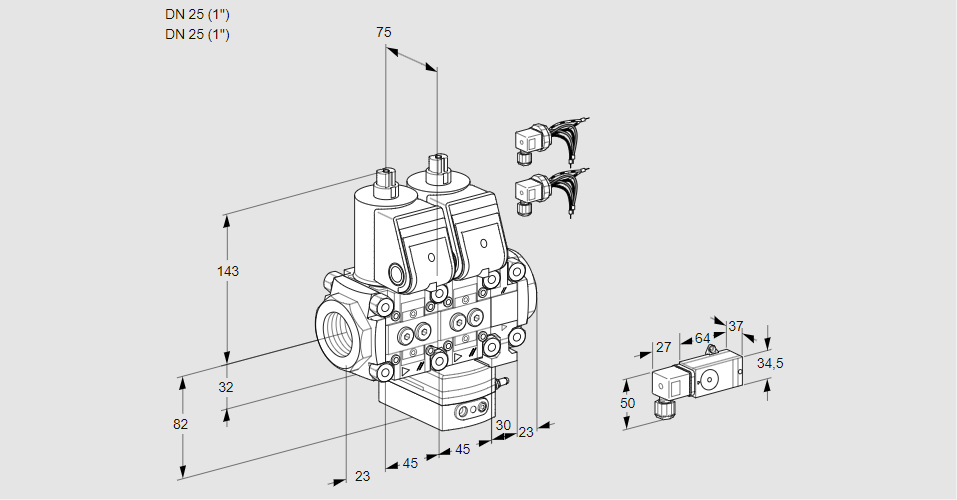 DN 25 (1")
DN 25 (1")

75

143

32

82

23

45

45

30

23

27

64

37

34,5

50