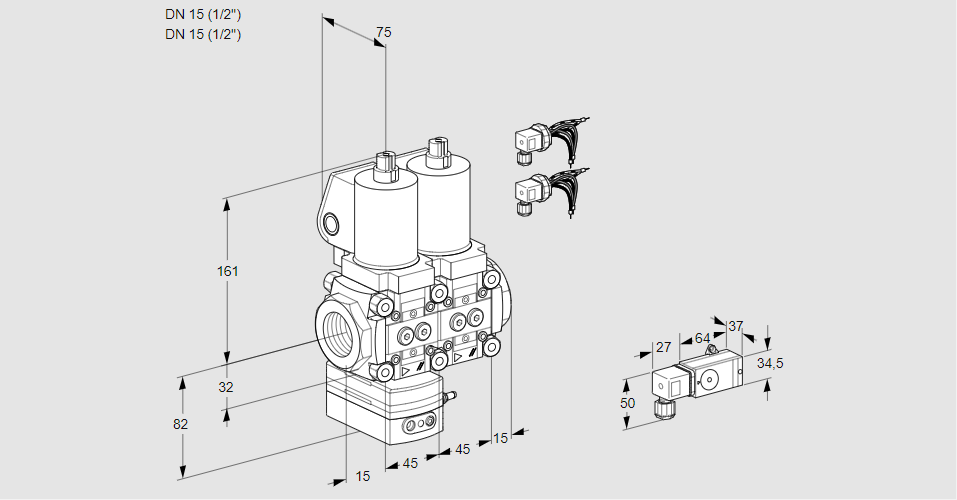 DN 15 (1/2")
DN 15 (1/2")

75

161

32

82

15

45

45

15

27

64

37

34,5

50