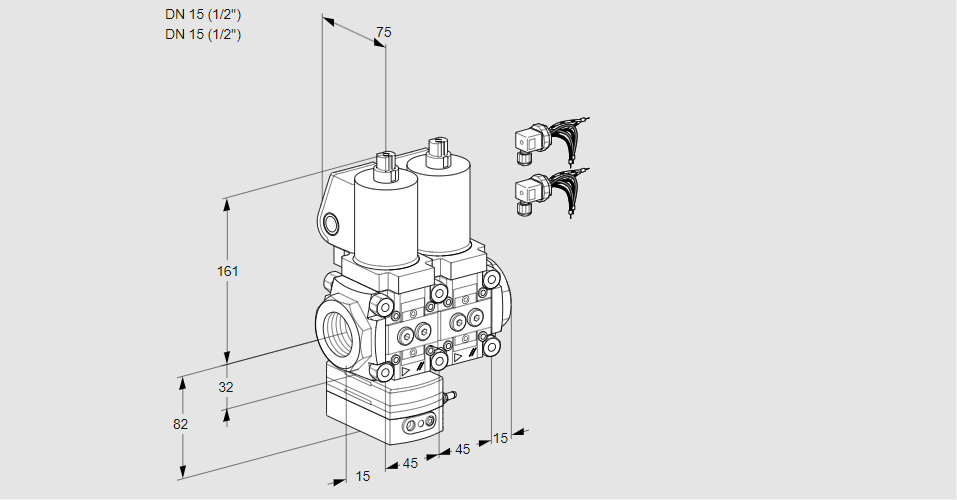 DN 15 (1/2")
DN 15 (1/2")

75

161

32

82

15

45

45

15