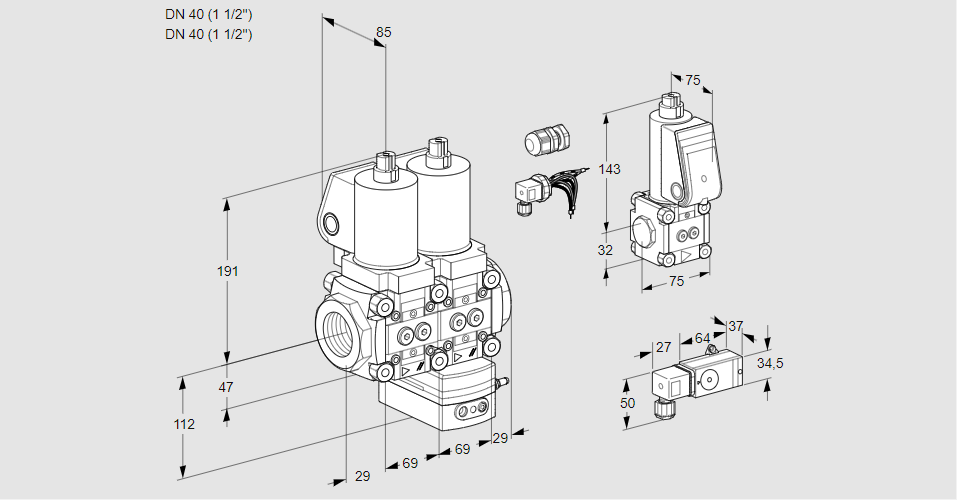 DN 40 (1 1/2")
DN 40 (1 1/2")

85
191
47
112
29
69
69
29
75
143
32
75
27
64
37
34,5
50