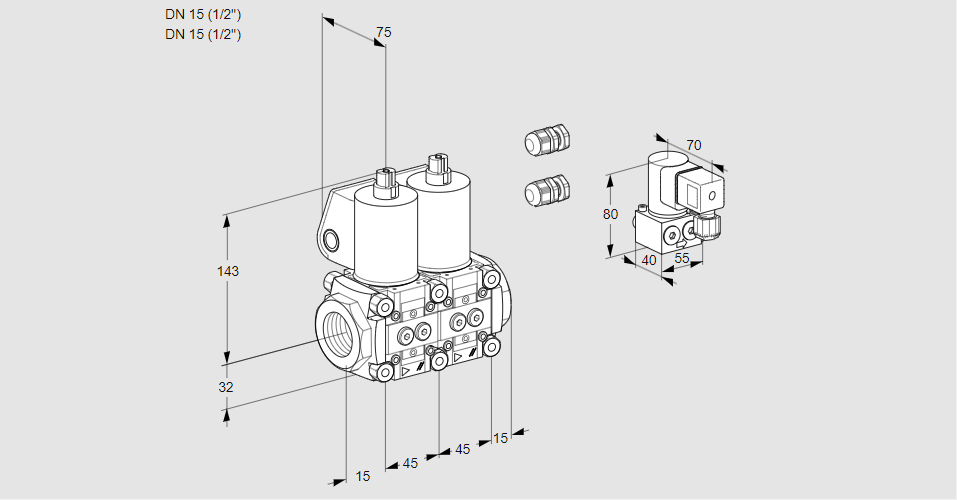 DN 15 (1/2")
DN 15 (1/2")

75

143

32

15

45

45

15

70

80

40

55