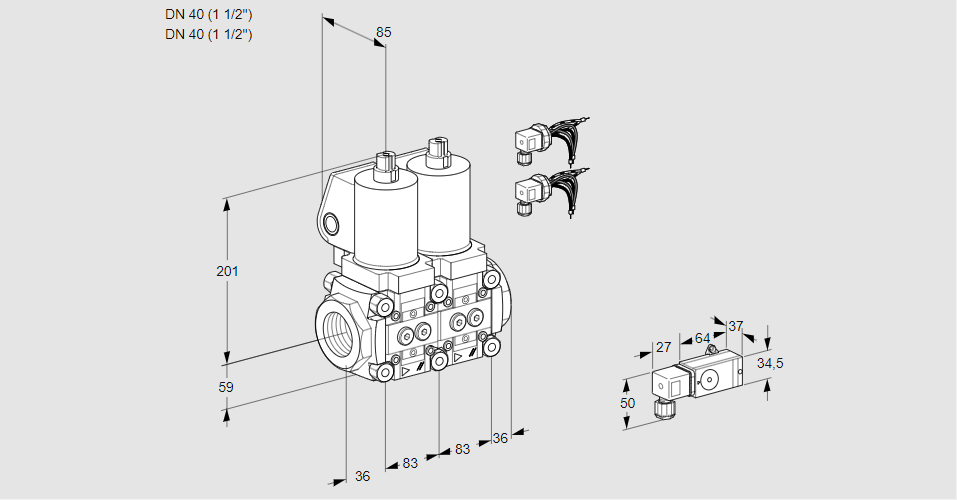 DN 40 (1 1/2")
DN 40 (1 1/2")

85

201

59

36

83

83

36

27

64

37

34,5

50