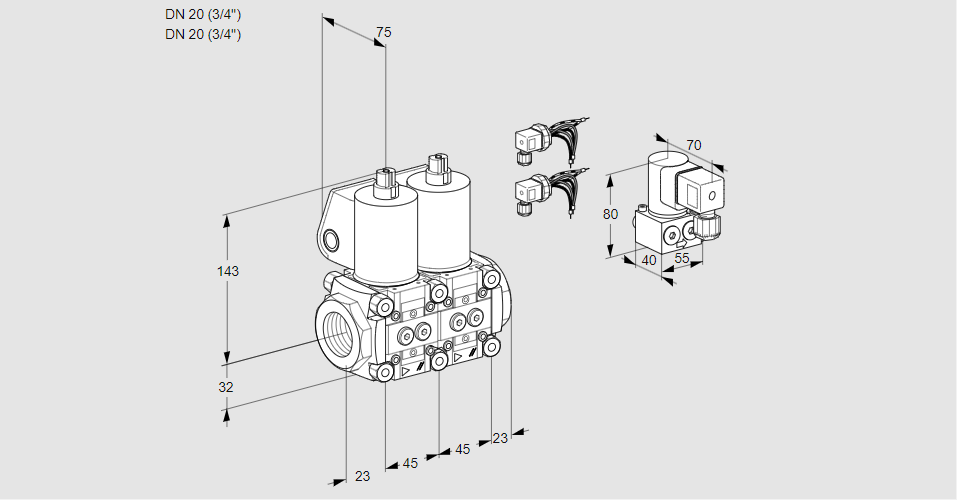 DN 20 (3/4")
DN 20 (3/4")

75
143
32
23
45
45
23
70
80
40
55