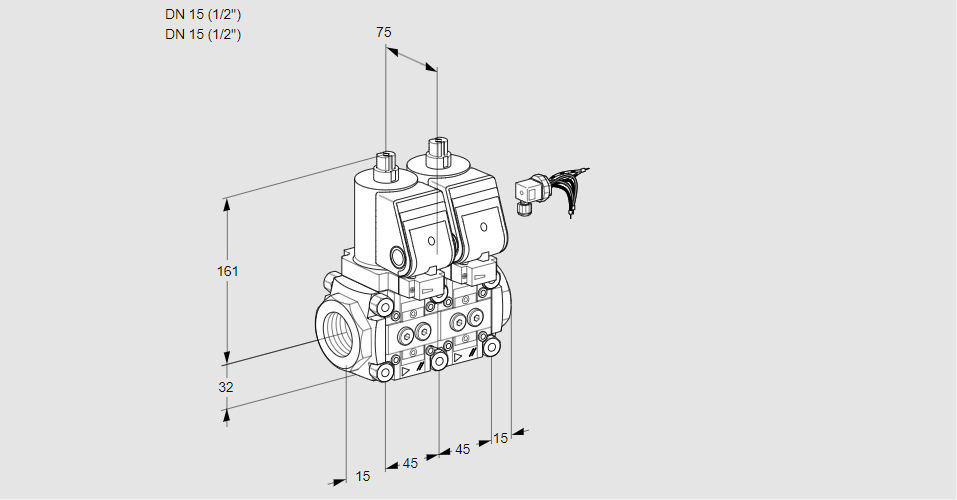 DN 15 (1/2")
DN 15 (1/2")

75

161

32

15

45

45

15