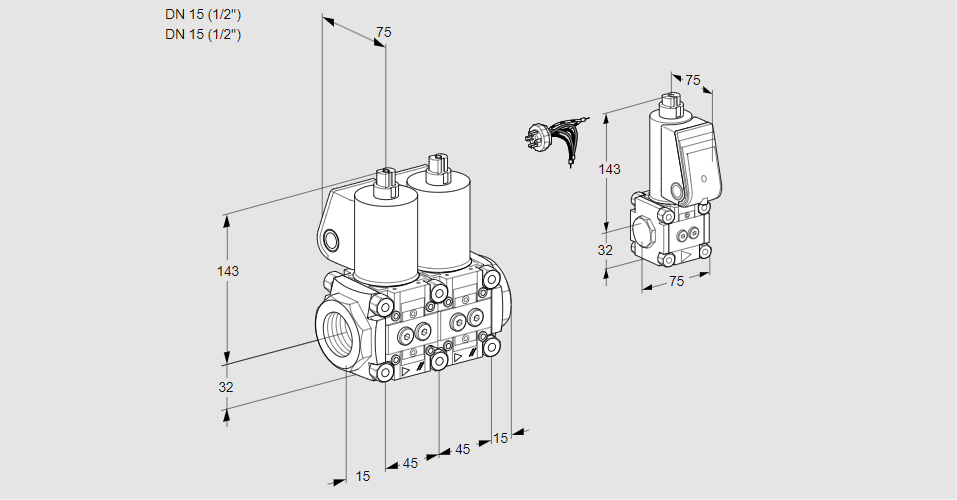 DN 15 (1/2")
DN 15 (1/2")

75
143
32
15
45
45
15

75
143
32
75