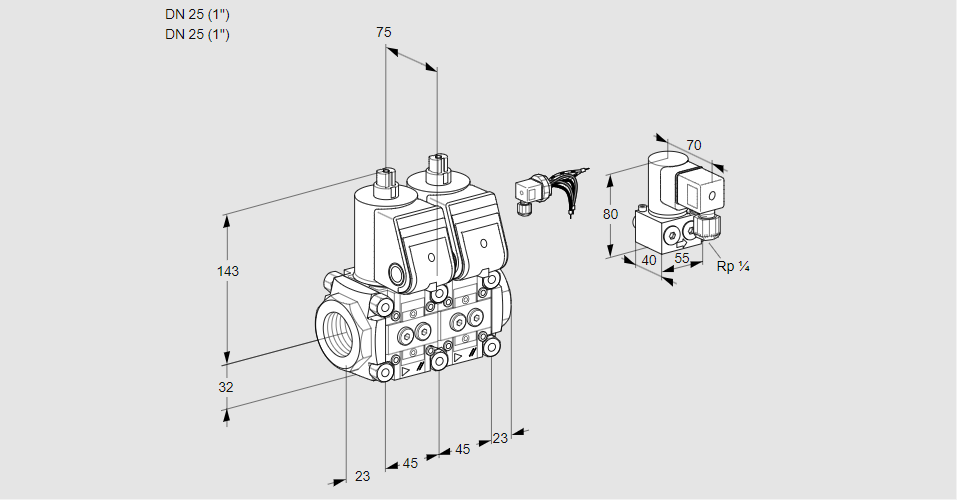 DN 25 (1")
DN 25 (1")

75

143

32

23

45

45

23

70

80

40

55

Rp ¼