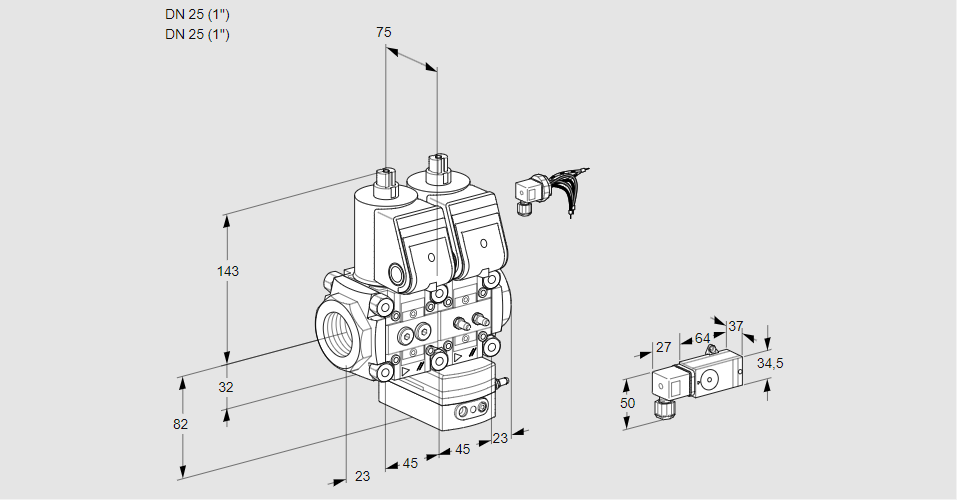 DN 25 (1")
DN 25 (1")

75

143

32

82

23

45

45

23

27

64

37

34,5

50