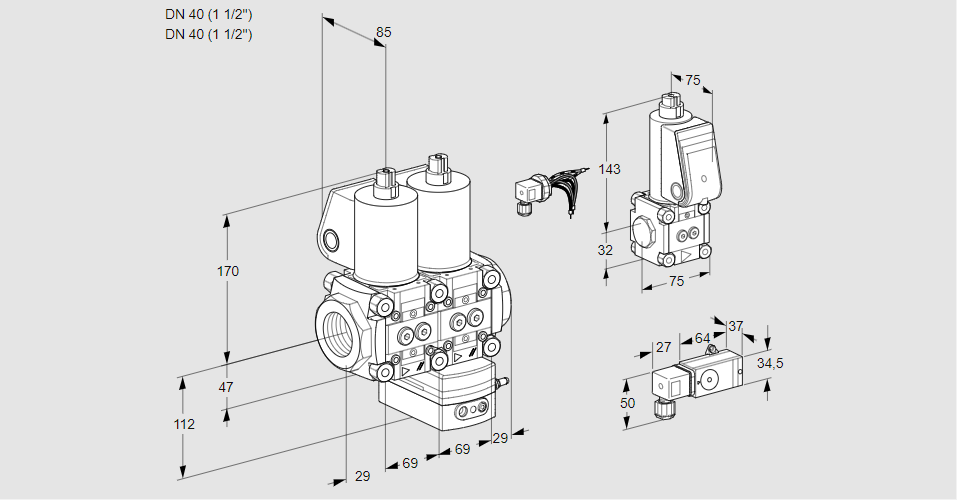 DN 40 (1 1/2")
DN 40 (1 1/2")

85
170
47
112
29
69
69
29
75
143
32
75
27
64
37
34,5
50