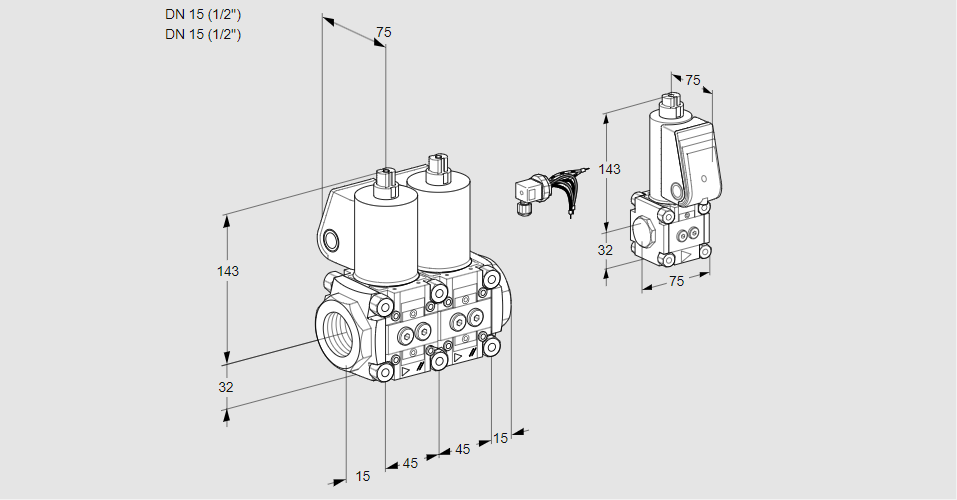 DN 15 (1/2")
DN 15 (1/2")

75
143
32
15
45
45
15

75
143
32
75