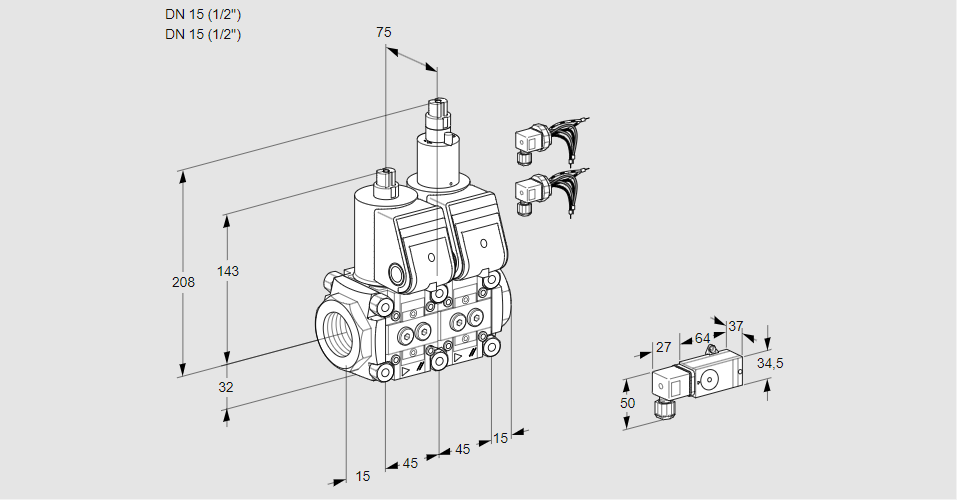 DN 15 (1/2")
DN 15 (1/2")

75

208

143

32

15

45

45

15

27

64

37

34,5

50