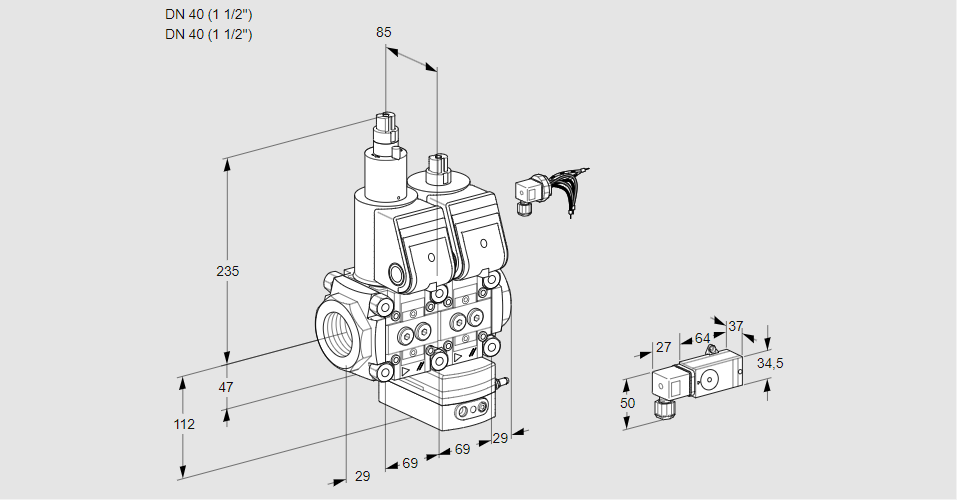 DN 40 (1 1/2")
DN 40 (1 1/2")

85
235
47
112
29
69
69
29
27
64
37
34,5
50