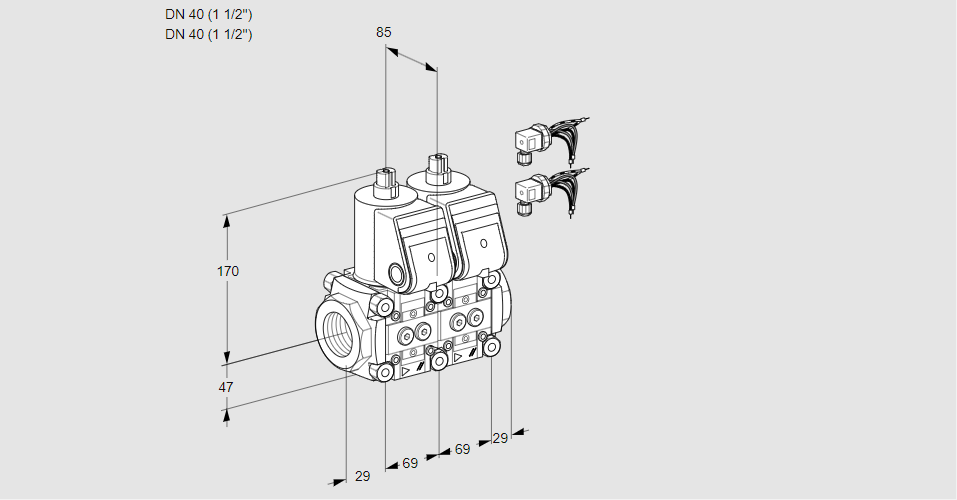 DN 40 (1 1/2")
DN 40 (1 1/2")

85

170

47

29

69

69

29