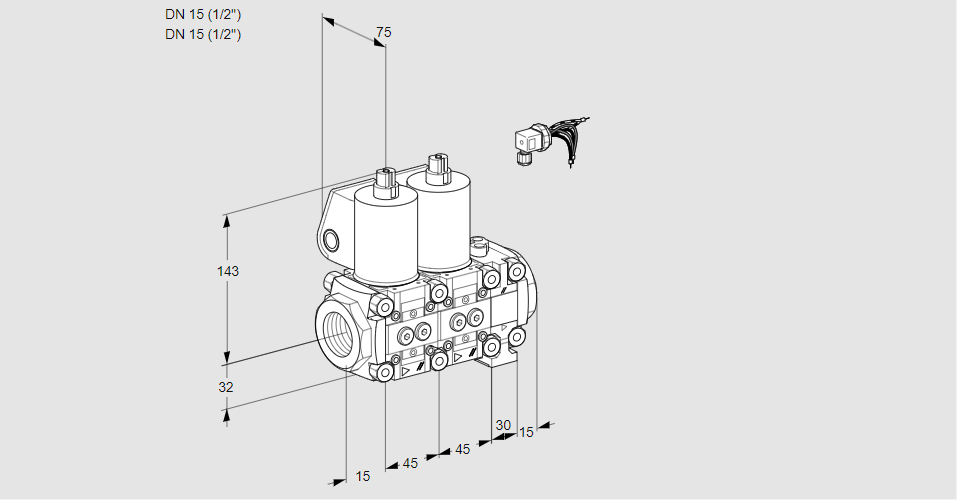 DN 15 (1/2")
DN 15 (1/2")

75

143

32

15

45

45

30

15