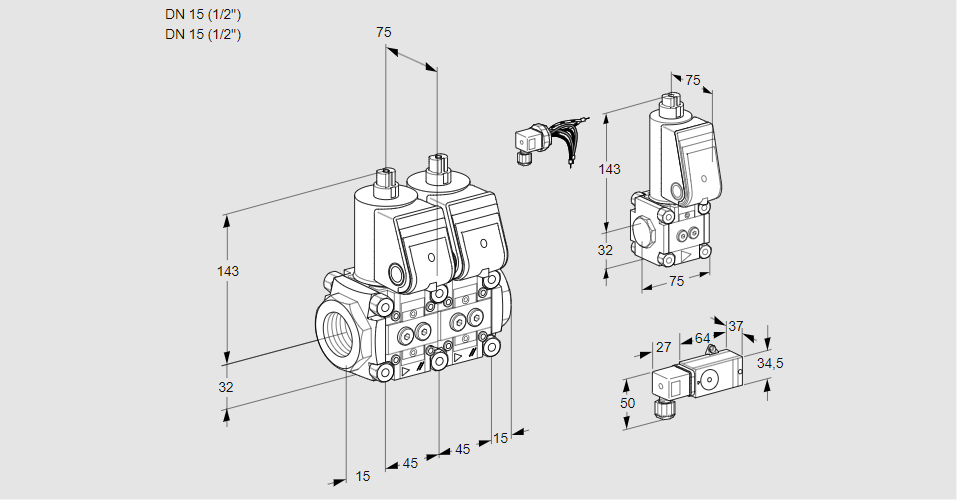 DN 15 (1/2")
DN 15 (1/2")

75
143
32
15
45
45
15

75
143
32
75

27
64
37
34,5
50