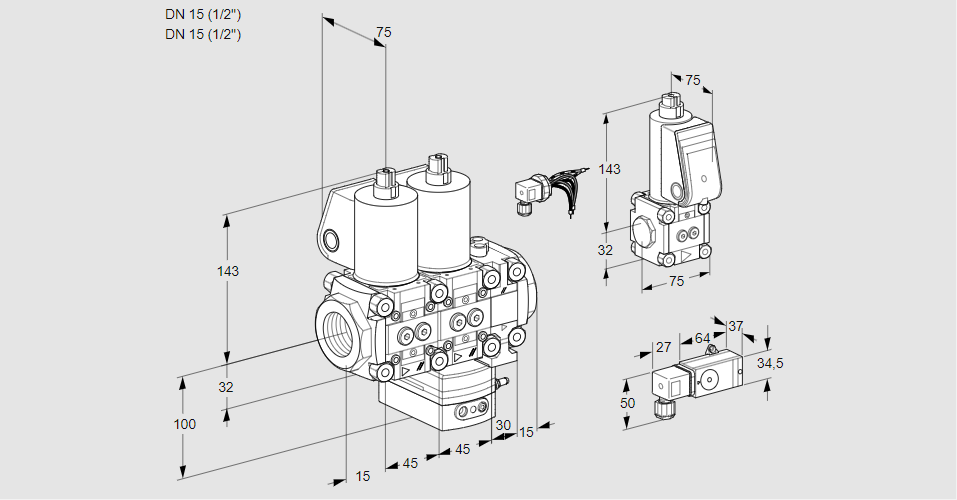 DN 15 (1/2")
DN 15 (1/2")

75
143
32
100
15
45
45
30
15

75
143
32
75

27
64
37
34,5
50