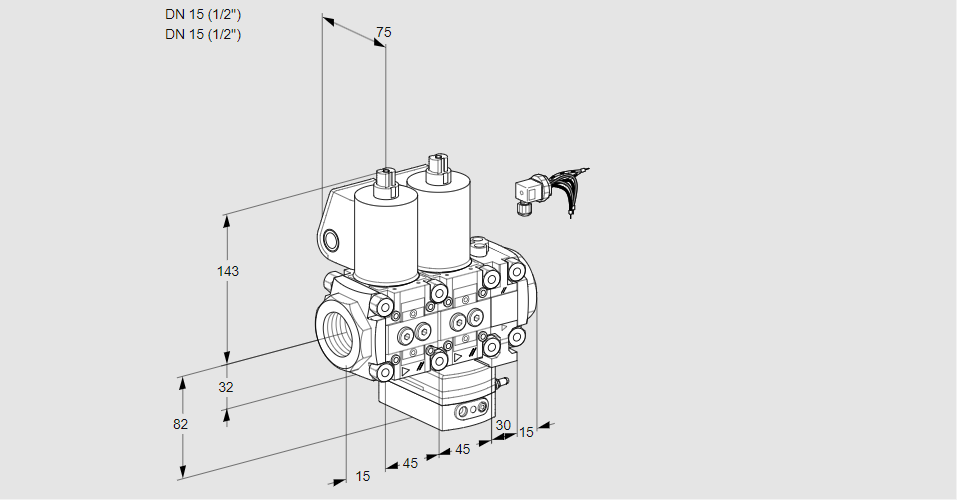 DN 15 (1/2")
DN 15 (1/2")

75

143

32

82

15

45

45

30

15