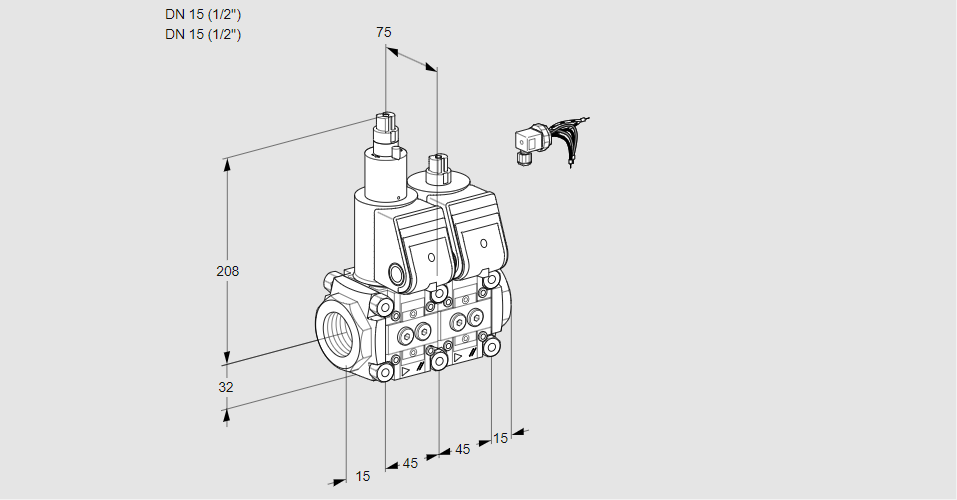 DN 15 (1/2")
DN 15 (1/2")

75

208

32

15

45

45

15