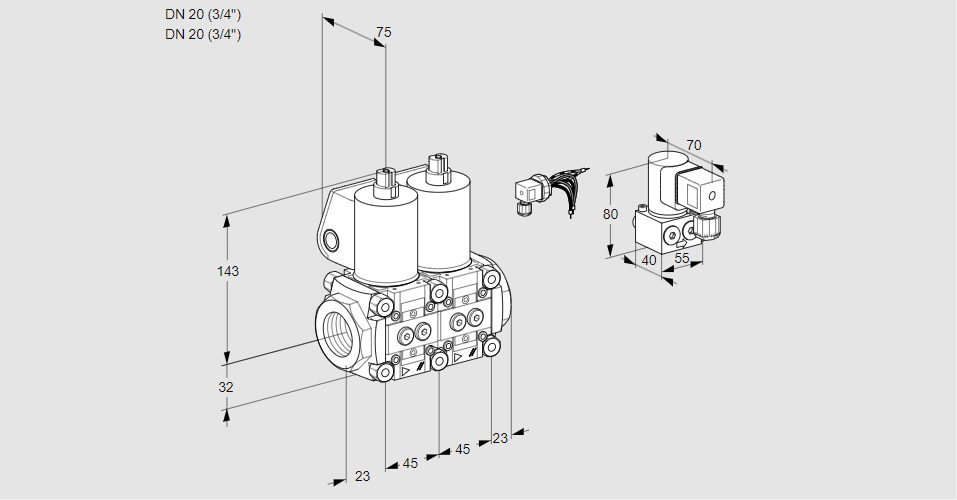 DN 20 (3/4")
DN 20 (3/4")
75
143
32
23
45
45
23
70
80
40
55