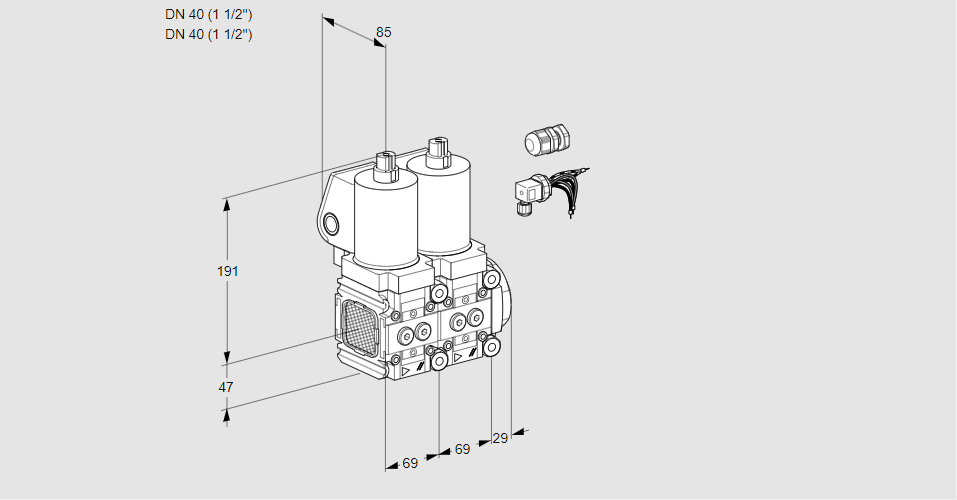 DN 40 (1 1/2")
DN 40 (1 1/2")

85

191

47

69

69

29