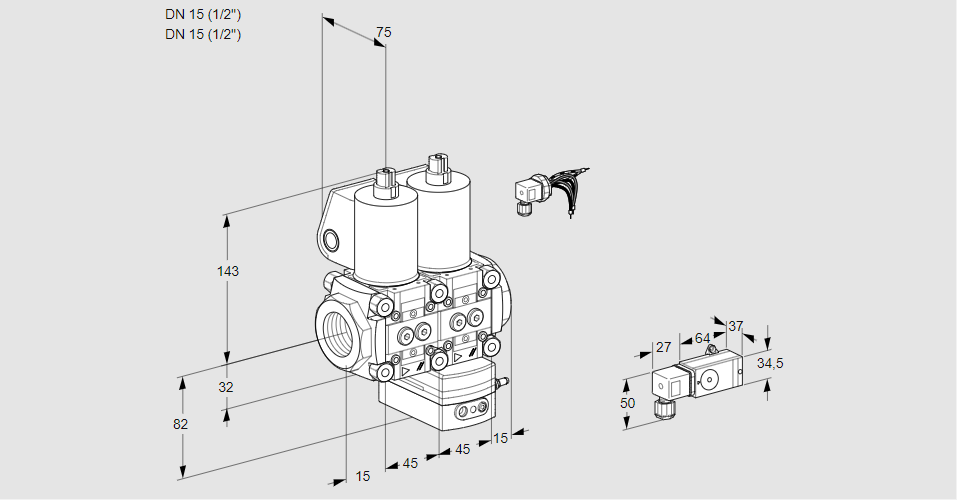 DN 15 (1/2")
DN 15 (1/2")

75
143
32
82
15
45
45
15
27
64
37
34,5
50