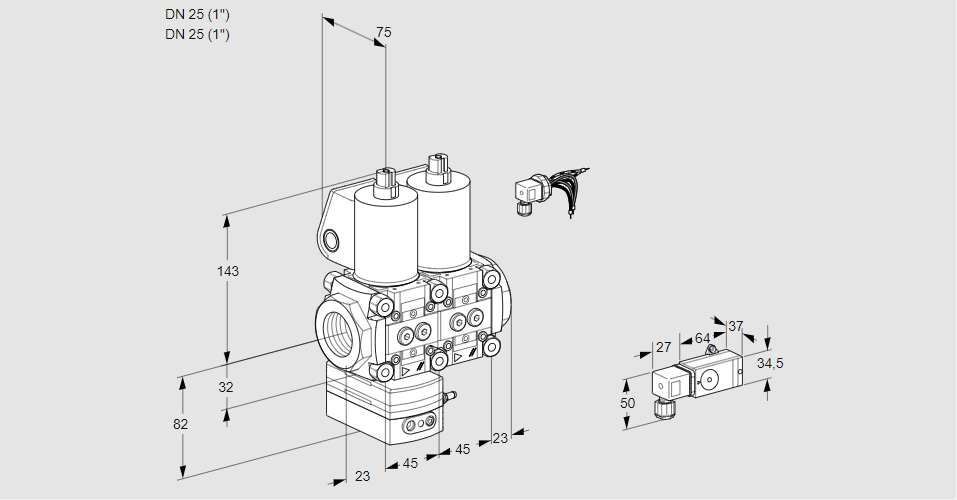 DN 25 (1")
DN 25 (1")

75

143

32

82

23

45

45

23

27

64

37

34,5

50